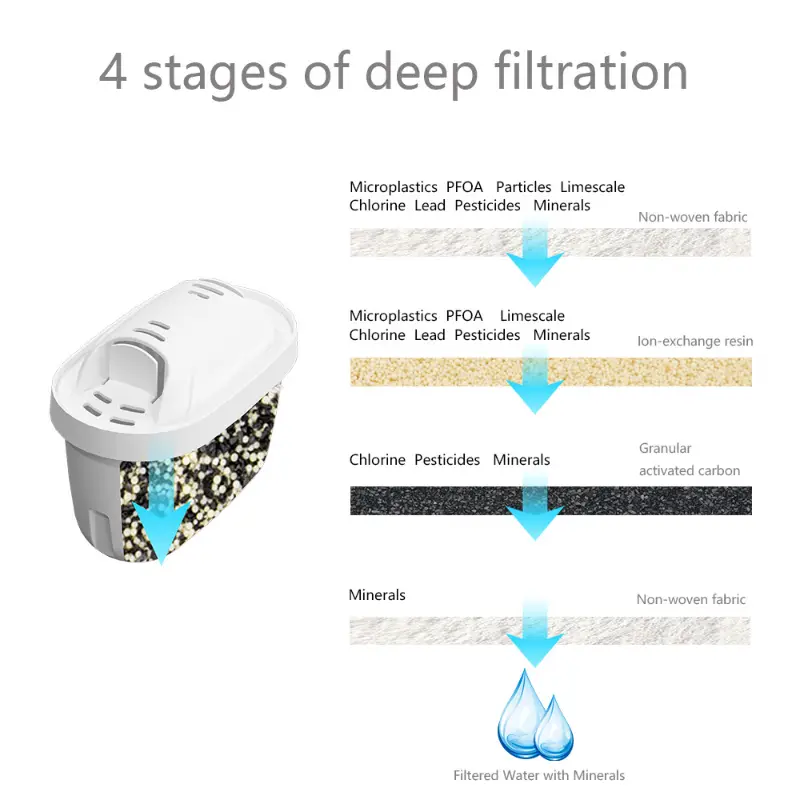 4 stages of deep filtration

Microplastics PFOA Particles Limescale
Chlorine Lead Pesticides Minerals

Non-woven fabric

Microplastics PFOA Limescale
Chlorine Lead Pesticides Minerals

Ion-exchange resin

Chlorine Pesticides Minerals

Granular activated carbon

Minerals

Non-woven fabric

Filtered Water with Minerals